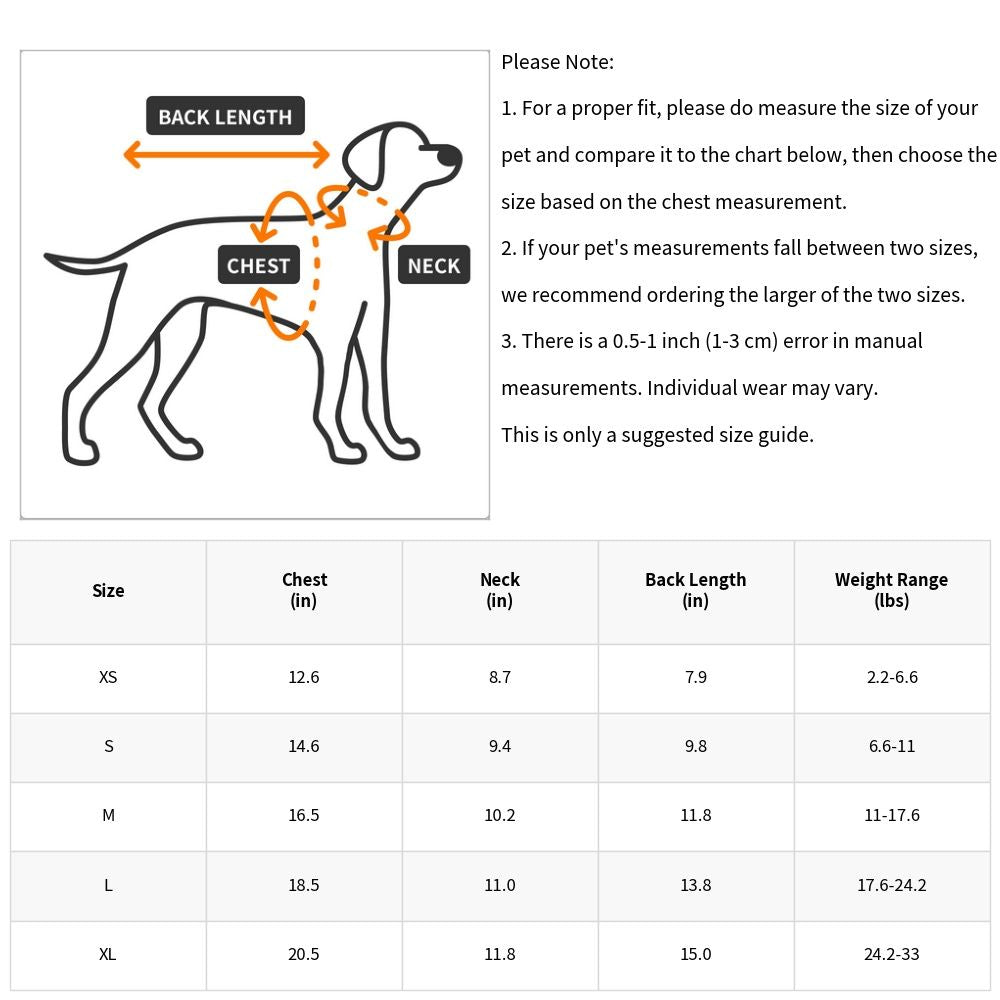 BACK LENGTH

CHEST

NECK

Please Note:

1. For a proper fit, please do measure the size of your pet and compare it to the chart below, then choose the size based on the chest measurement.

2. If your pet's measurements fall between two sizes, we recommend ordering the larger of the two sizes.

3. There is a 0.5-1 inch (1-3 cm) error in manual measurements. Individual wear may vary.

This is only a suggested size guide.

| Size | Chest (in) | Neck (in) | Back Length (in) | Weight Range (lbs) |
|---|---|---|---|---|
| XS | 12.6 | 8.7 | 7.9 | 2.2-6.6 |
| S | 14.6 | 9.4 | 9.8 | 6.6-11 |
| M | 16.5 | 10.2 | 11.8 | 11-17.6 |
| L | 18.5 | 11.0 | 13.8 | 17.6-24.2 |
| XL | 20.5 | 11.8 | 15.0 | 24.2-33 |