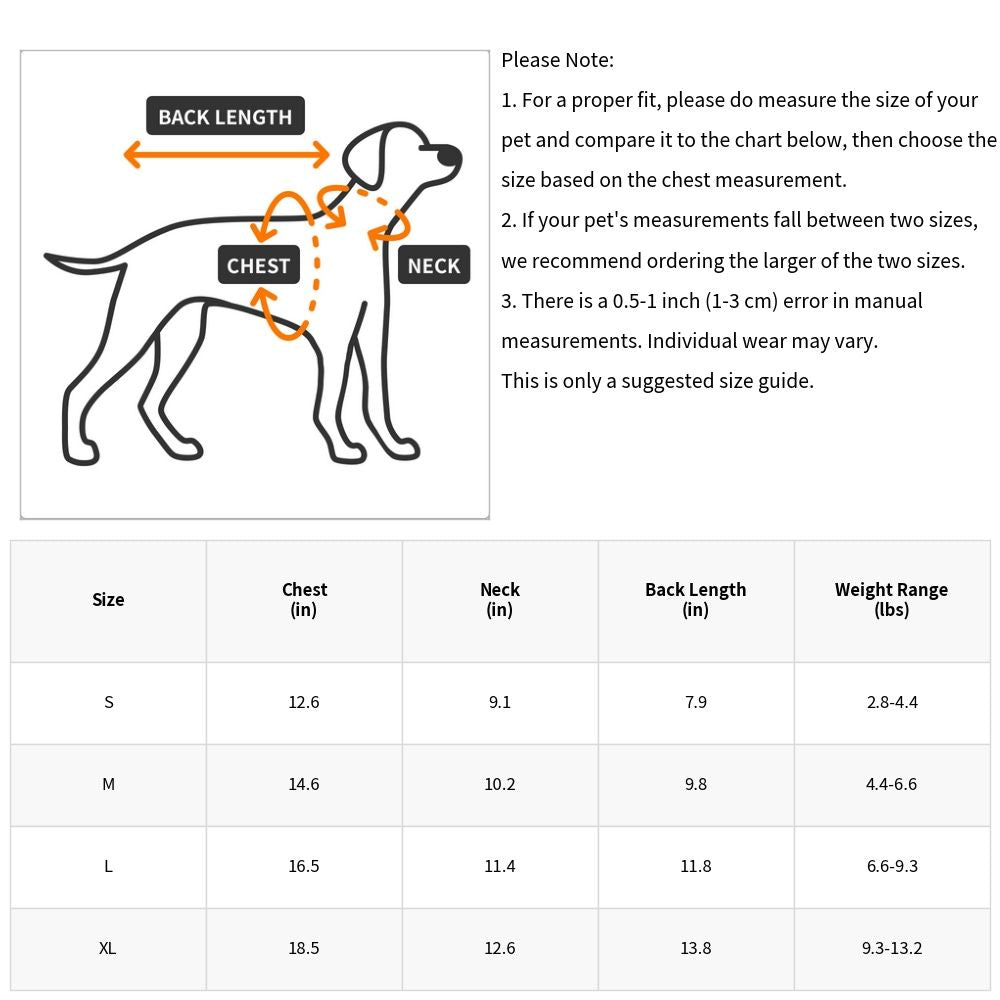 BACK LENGTH

CHEST

NECK

Please Note:

1. For a proper fit, please do measure the size of your pet and compare it to the chart below, then choose the size based on the chest measurement.

2. If your pet's measurements fall between two sizes, we recommend ordering the larger of the two sizes.

3. There is a 0.5-1 inch (1-3 cm) error in manual measurements. Individual wear may vary.

This is only a suggested size guide.

| Size | Chest (in) | Neck (in) | Back Length (in) | Weight Range (lbs) |
|---|---|---|---|---|
| S | 12.6 | 9.1 | 7.9 | 2.8-4.4 |
| M | 14.6 | 10.2 | 9.8 | 4.4-6.6 |
| L | 16.5 | 11.4 | 11.8 | 6.6-9.3 |
| XL | 18.5 | 12.6 | 13.8 | 9.3-13.2 |