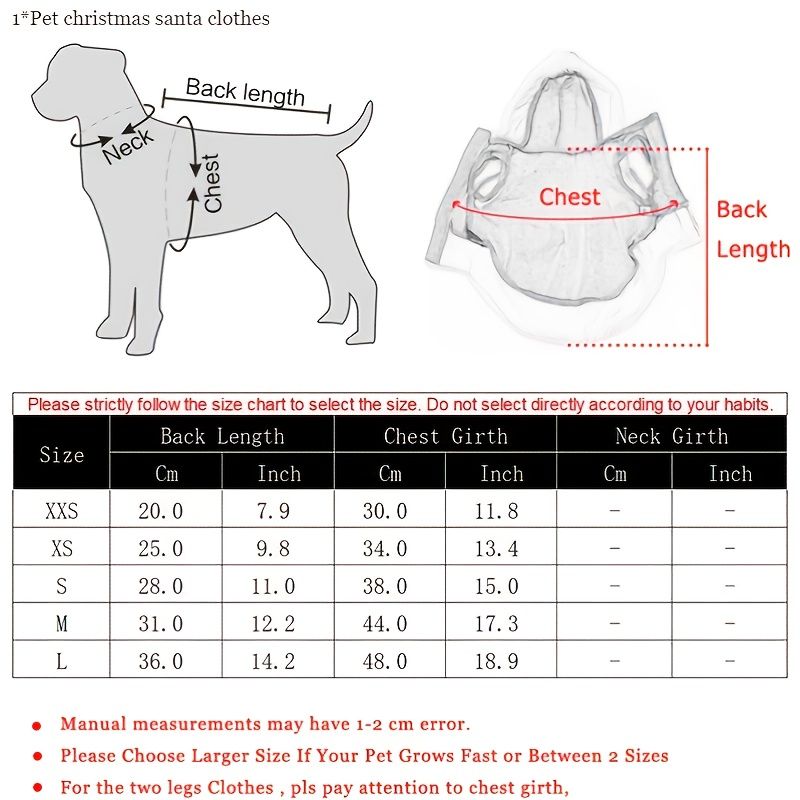 1*Pet christmas santa clothes

Back length

Neck

Chest

Chest

Back Length

Please strictly follow the size chart to select the size. Do not select directly according to your habits.

| Size | Back Length Cm | Back Length Inch | Chest Girth Cm | Chest Girth Inch | Neck Girth Cm | Neck Girth Inch |
|---|---|---|---|---|---|---|
| XXS | 20.0 | 7.9 | 30.0 | 11.8 | - | - |
| XS | 25.0 | 9.8 | 34.0 | 13.4 | - | - |
| S | 28.0 | 11.0 | 38.0 | 15.0 | - | - |
| M | 31.0 | 12.2 | 44.0 | 17.3 | - | - |
| L | 36.0 | 14.2 | 48.0 | 18.9 | - | - |

● Manual measurements may have 1-2 cm error.

● Please Choose Larger Size If Your Pet Grows Fast or Between 2 Sizes

● For the two legs Clothes , pls pay attention to chest girth,